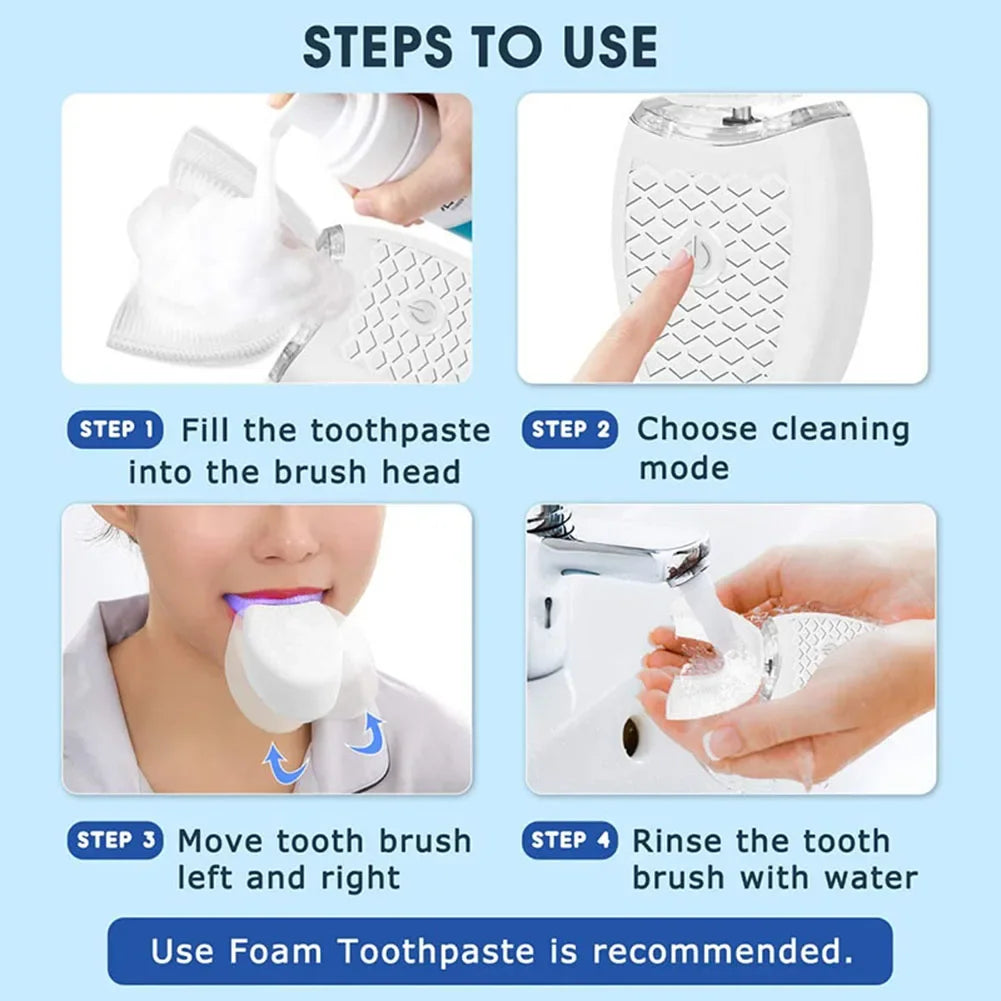 STEPS TO USE

STEP 1 Fill the toothpaste into the brush head

STEP 2 Choose cleaning mode

STEP 3 Move tooth brush left and right

STEP 4 Rinse the tooth brush with water

Use Foam Toothpaste is recommended.